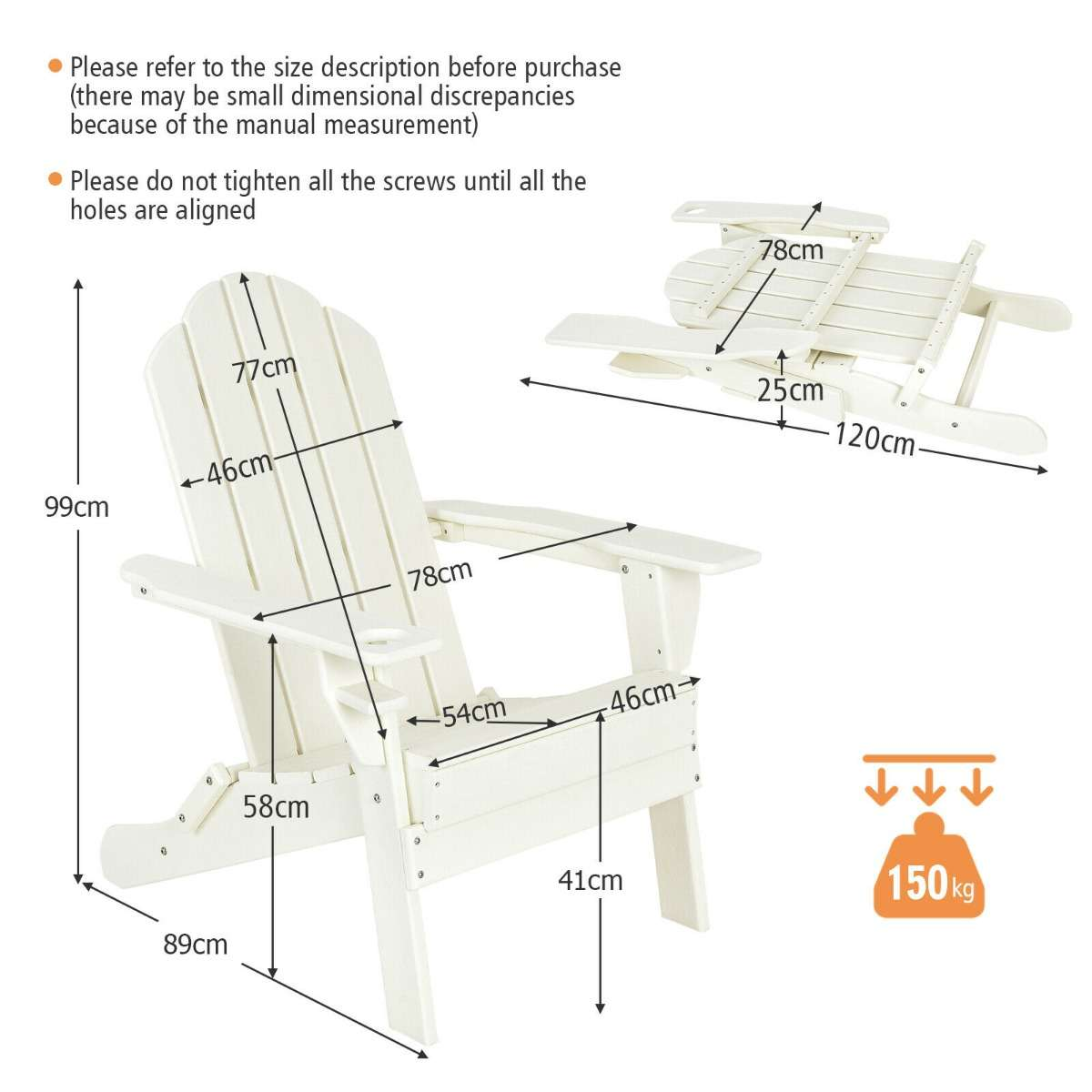 Please refer to the size description before purchase (there may be small dimensional discrepancies because of the manual measurement)

Please do not tighten all the screws until all the holes are aligned

78cm

25cm

120cm

77cm

46cm

99cm

78cm

54cm

46cm

58cm

41cm

89cm

150kg